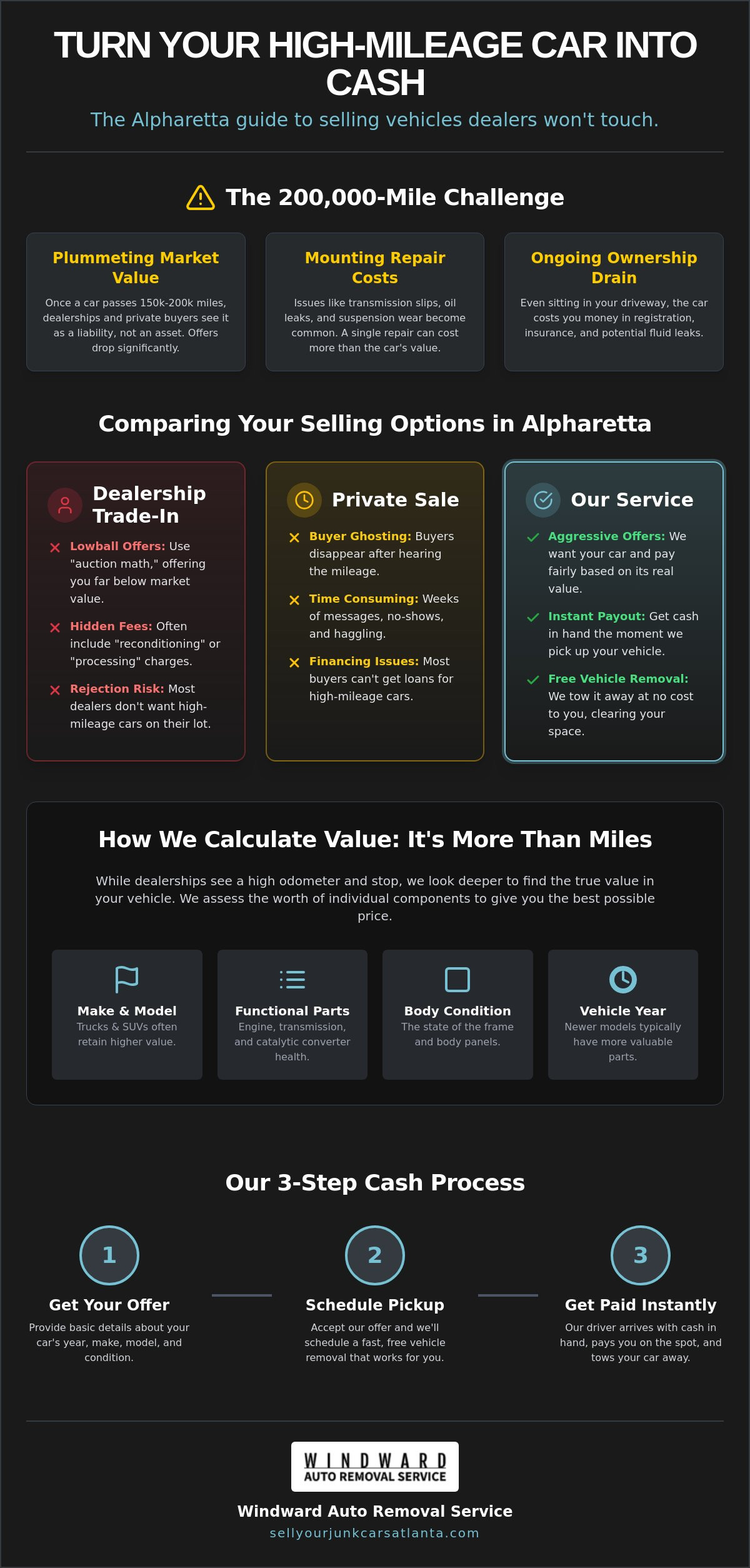 TURN YOUR HIGH-MILEAGE CAR INTO CASH

The Alpharetta guide to selling vehicles dealers won't touch.

The 200,000-Mile Challenge

Plummeting Market Value

Once a car passes 150k-200k miles, dealerships and private buyers see it as a liability, not an asset. Offers drop significantly.

Mounting Repair Costs

Issues like transmission slips, oil leaks, and suspension wear become common. A single repair can cost more than the car's value.

Ongoing Ownership Drain

Even sitting in your driveway, the car costs you money in registration, insurance, and potential fluid leaks.

Comparing Your Selling Options in Alpharetta

Dealership Trade-In

✕ Lowball Offers: Use "auction math," offering you far below market value.

✕ Hidden Fees: Often include "reconditioning" or "processing" charges.

✕ Rejection Risk: Most dealers don't want high-mileage cars on their lot.

Private Sale

✕ Buyer Ghosting: Buyers disappear after hearing the mileage.

✕ Time Consuming: Weeks of messages, no-shows, and haggling.

✕ Financing Issues: Most buyers can't get loans for high-mileage cars.

Our Service

✓ Aggressive Offers: We want your car and pay fairly based on its real value.

✓ Instant Payout: Get cash in hand the moment we pick up your vehicle.

✓ Free Vehicle Removal: We tow it away at no cost to you, clearing your space.

How We Calculate Value: It's More Than Miles

While dealerships see a high odometer and stop, we look deeper to find the true value in your vehicle. We assess the worth of individual components to give you the best possible price.

Make & Model
Trucks & SUVs often retain higher value.

Functional Parts
Engine, transmission, and catalytic converter health.

Body Condition
The state of the frame and body panels.

Vehicle Year
Newer models typically have more valuable parts.

Our 3-Step Cash Process

1
Get Your Offer
Provide basic details about your car's year, make, model, and condition.

2
Schedule Pickup
Accept our offer and we'll schedule a fast, free vehicle removal that works for you.

3
Get Paid Instantly
Our driver arrives with cash in hand, pays you on the spot, and tows your car away.

WINDWARD
AUTO REMOVAL SERVICE

Windward Auto Removal Service
sellyourjunkcarsatlanta.com